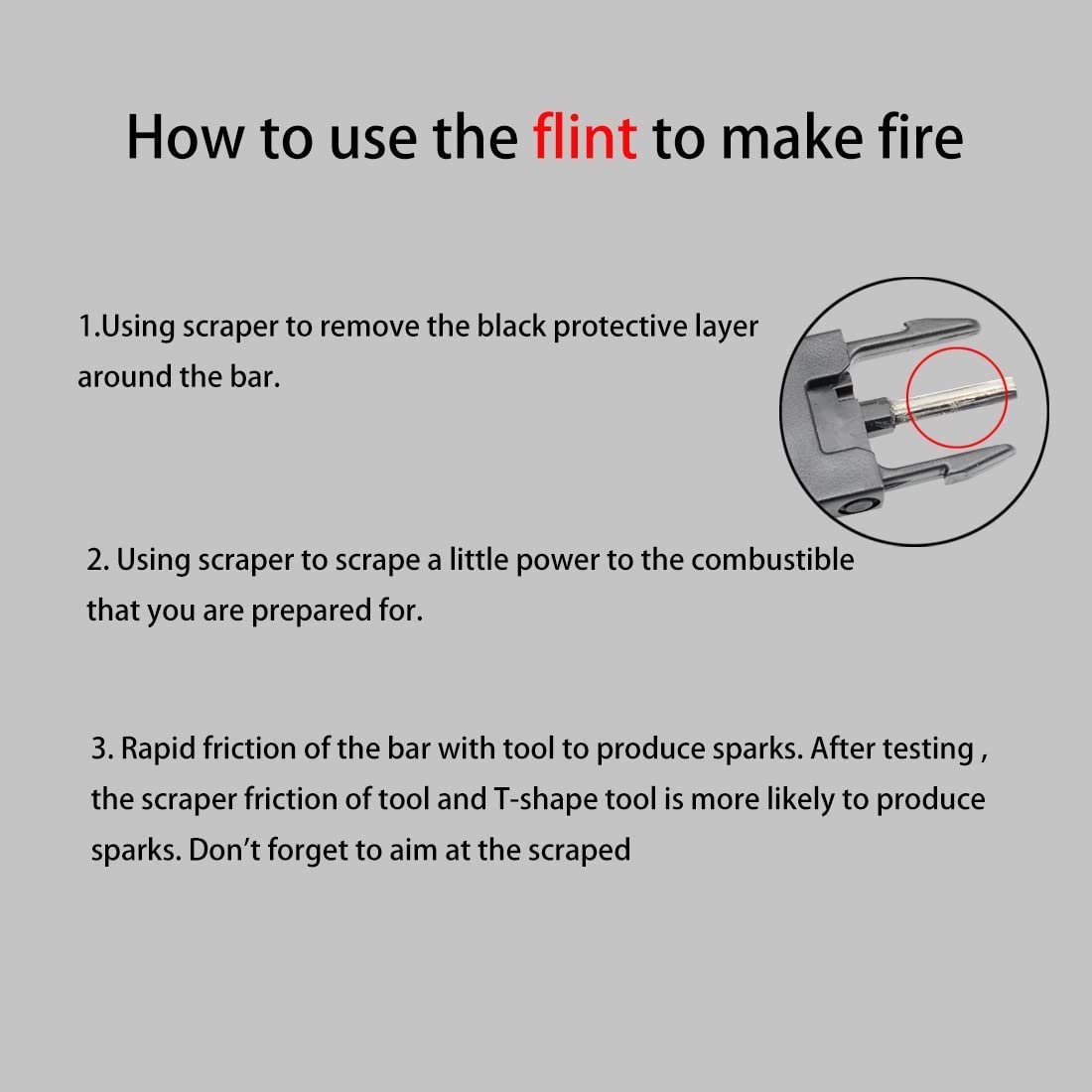 How to use the flint to make fire

1.Using scraper to remove the black protective layer around the bar.

2. Using scraper to scrape a little power to the combustible that you are prepared for.

3. Rapid friction of the bar with tool to produce sparks. After testing , the scraper friction of tool and T-shape tool is more likely to produce sparks. Don't forget to aim at the scraped